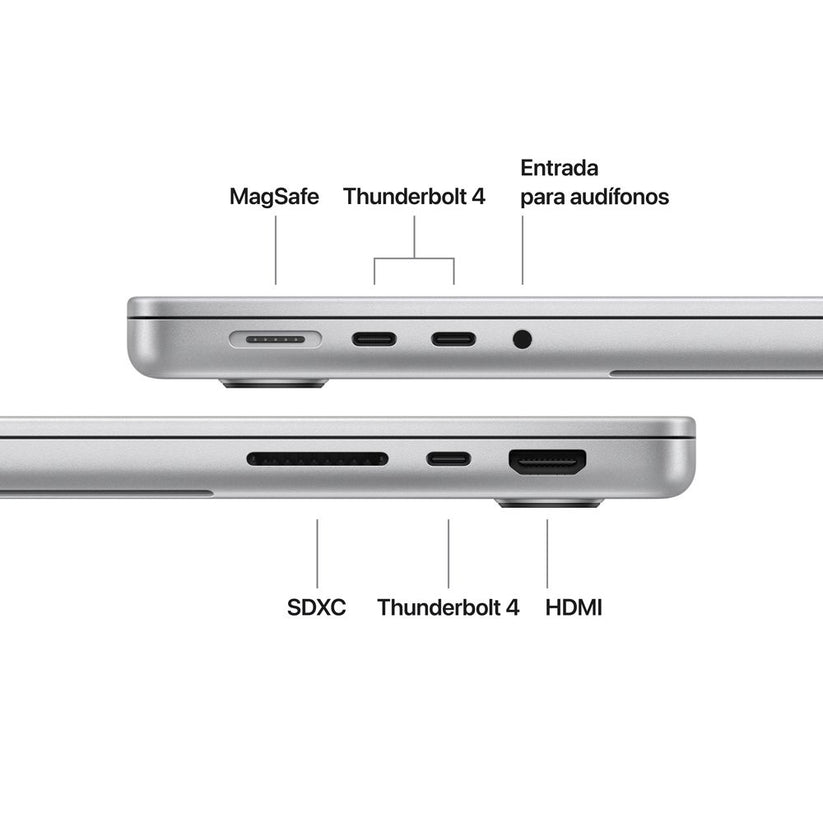 MagSafe

Thunderbolt 4

Entrada para audífonos

SDXC

Thunderbolt 4

HDMI