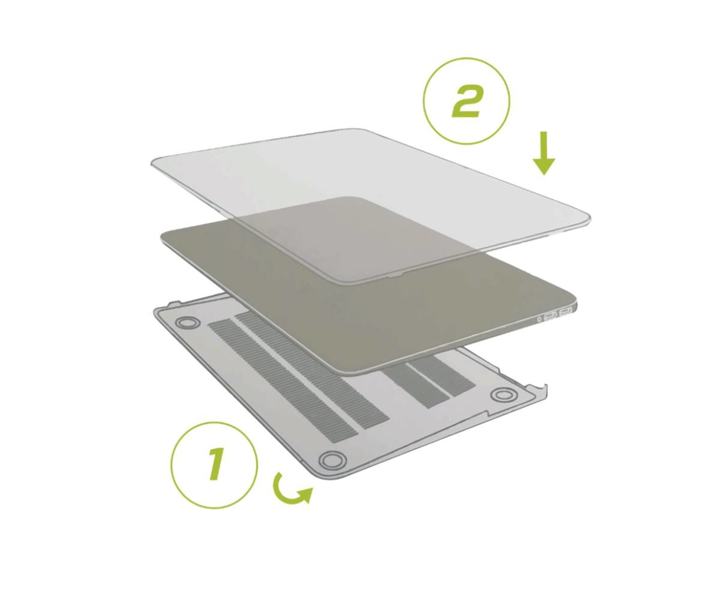 2

1