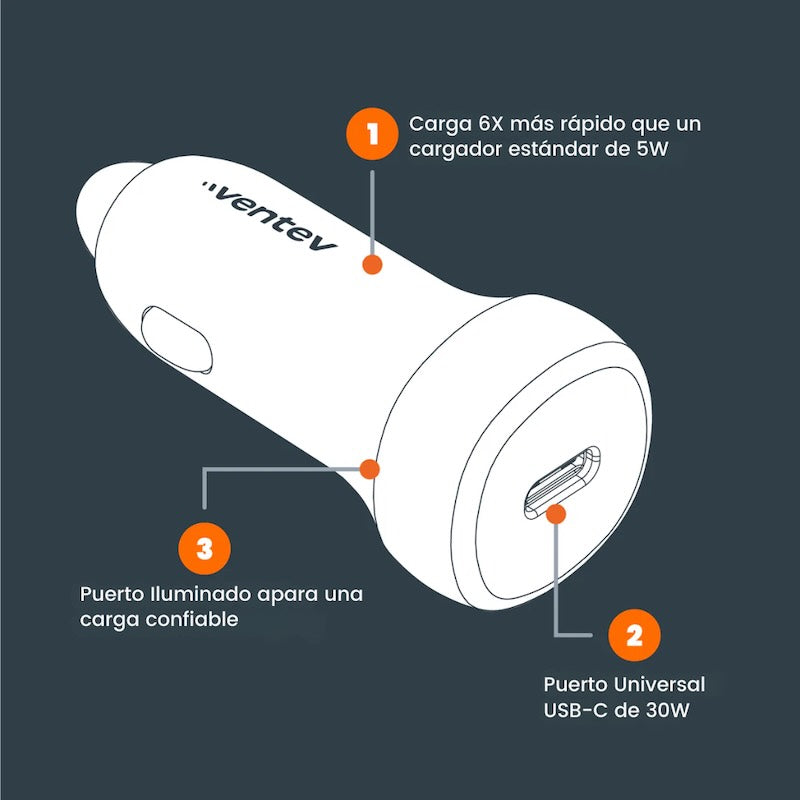 1
Carga 6X más rápido que un cargador estándar de 5W

ventev

3
Puerto Iluminado apara una carga confiable

2
Puerto Universal USB-C de 30W