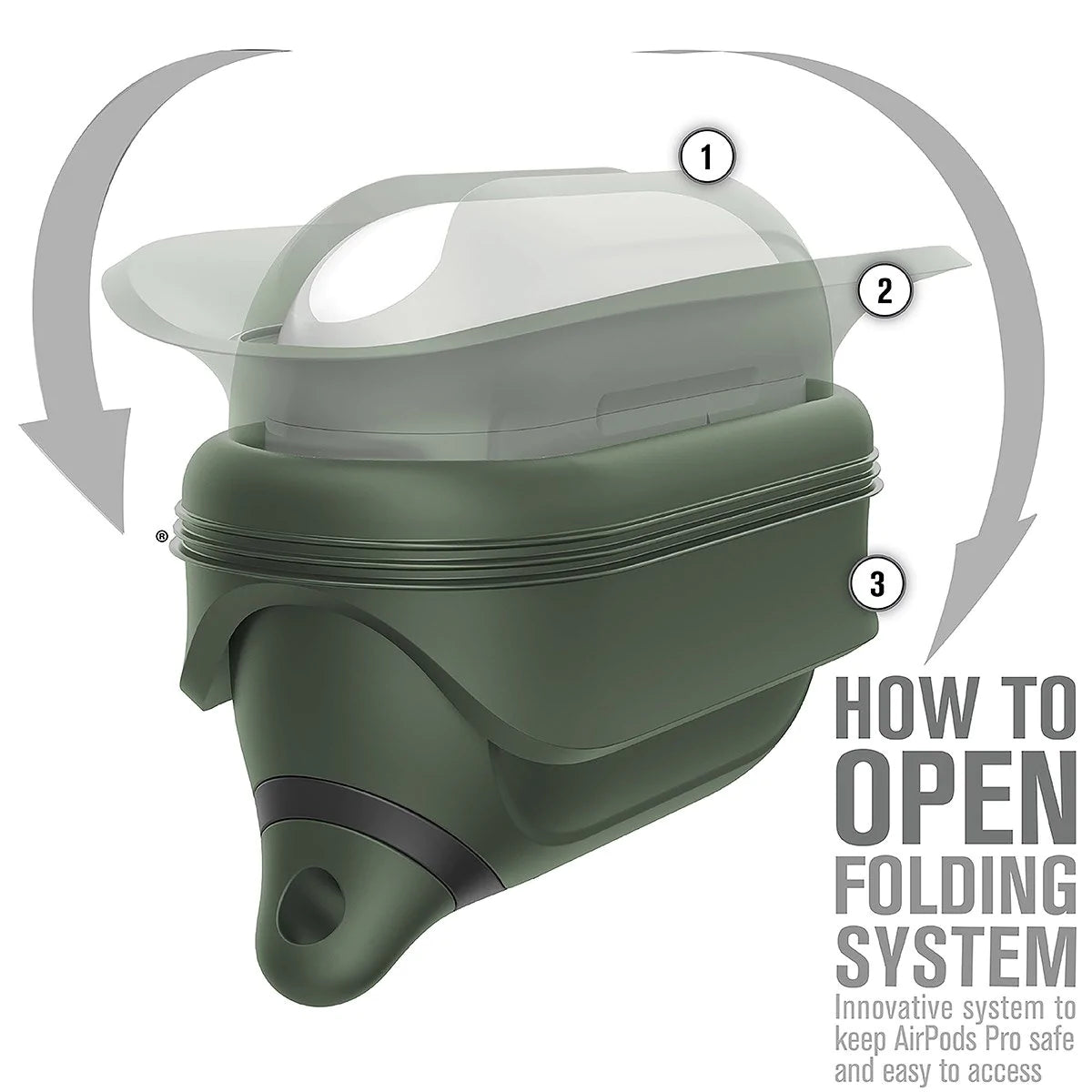 1

2

®

3

HOW TO OPEN FOLDING SYSTEM

Innovative system to keep AirPods Pro safe and easy to access